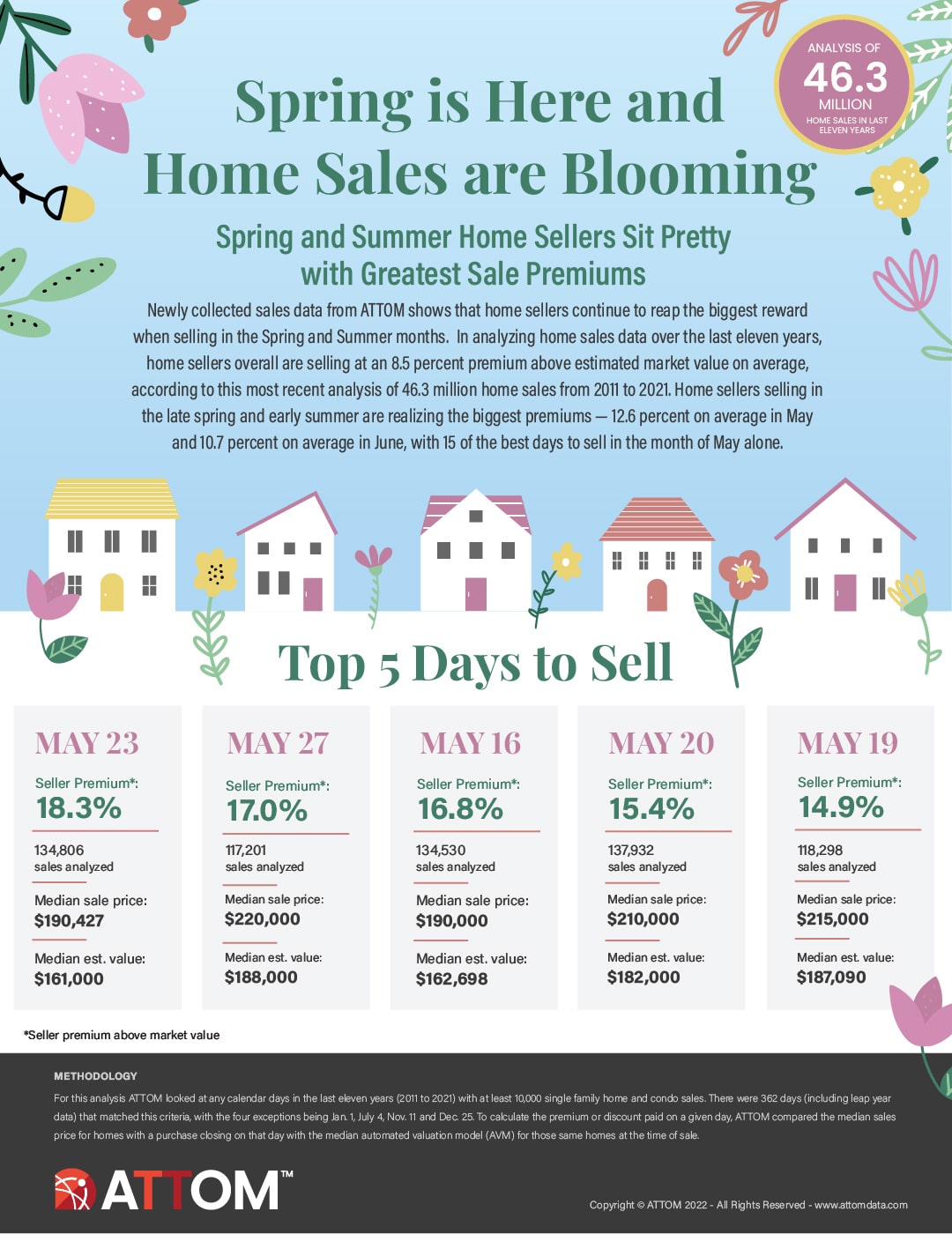 ANALYSIS OF
46.3
MILLION
HOME SALES IN LAST ELEVEN YEARS

Spring is Here and Home Sales are Blooming

Spring and Summer Home Sellers Sit Pretty with Greatest Sale Premiums

Newly collected sales data from ATTOM shows that home sellers continue to reap the biggest reward when selling in the Spring and Summer months. In analyzing home sales data over the last eleven years, home sellers overall are selling at an 8.5 percent premium above estimated market value on average, according to this most recent analysis of 46.3 million home sales from 2011 to 2021. Home sellers selling in the late spring and early summer are realizing the biggest premiums — 12.6 percent on average in May and 10.7 percent on average in June, with 15 of the best days to sell in the month of May alone.

Top 5 Days to Sell

MAY 23
Seller Premium*:
18.3%
134,806
sales analyzed
Median sale price:
$190,427
Median est. value:
$161,000

MAY 27
Seller Premium*:
17.0%
117,201
sales analyzed
Median sale price:
$220,000
Median est. value:
$188,000

MAY 16
Seller Premium*:
16.8%
134,530
sales analyzed
Median sale price:
$190,000
Median est. value:
$162,698

MAY 20
Seller Premium*:
15.4%
137,932
sales analyzed
Median sale price:
$210,000
Median est. value:
$182,000

MAY 19
Seller Premium*:
14.9%
118,298
sales analyzed
Median sale price:
$215,000
Median est. value:
$187,090

*Seller premium above market value

METHODOLOGY
For this analysis ATTOM looked at any calendar days in the last eleven years (2011 to 2021) with at least 10,000 single family home and condo sales. There were 362 days (including leap year data) that matched this criteria, with the four exceptions being Jan. 1, July 4, Nov. 11 and Dec. 25. To calculate the premium or discount paid on a given day, ATTOM compared the median sales price for homes with a purchase closing on that day with the median automated valuation model (AVM) for those same homes at the time of sale.

ATTOM™

Copyright © ATTOM 2022 - All Rights Reserved - www.attomdata.com