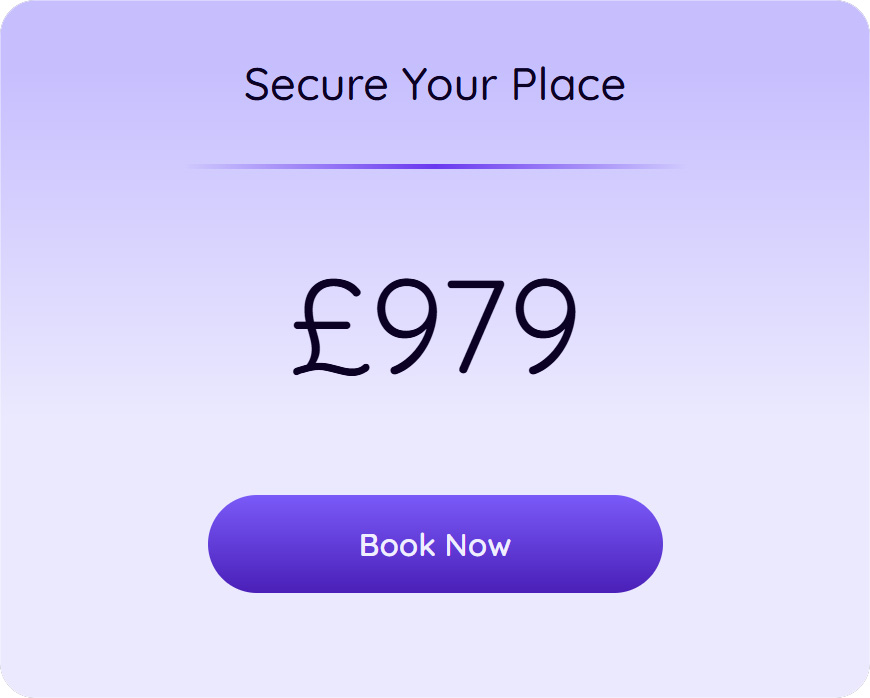 Secure Your Place

£979

Book Now