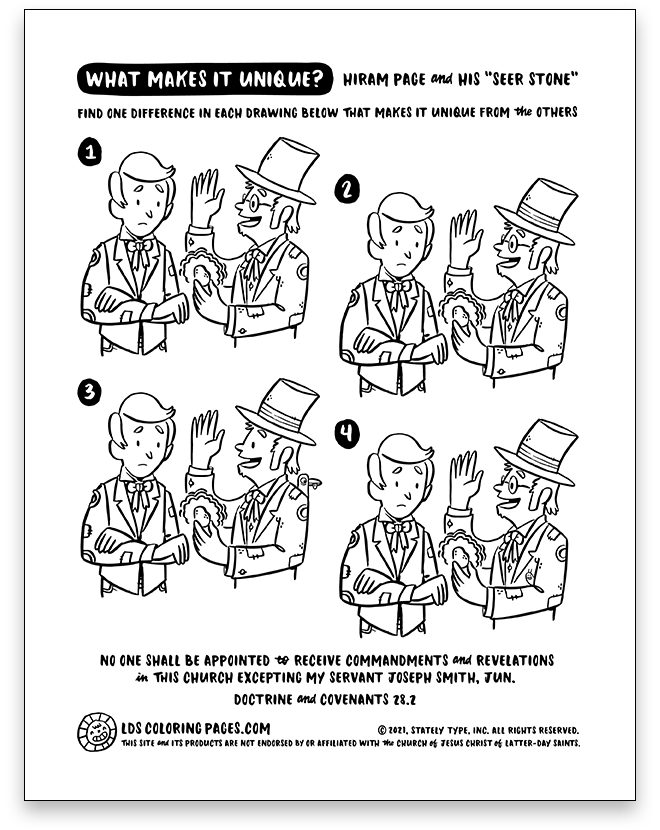 WHAT MAKES IT UNIQUE? HIRAM PAGE and HIS "SEER STONE"

FIND ONE DIFFERENCE IN EACH DRAWING BELOW THAT MAKES IT UNIQUE FROM the OTHERS

1

2

3

4

NO ONE SHALL BE APPOINTED to RECEIVE COMMANDMENTS and REVELATIONS in THIS CHURCH EXCEPTING MY SERVANT JOSEPH SMITH, JUN.

DOCTRINE and COVENANTS 28.2

LDS COLORING PAGES.COM

© 2021, STATELY TYPE, INC. ALL RIGHTS RESERVED.

THIS SITE and ITS PRODUCTS ARE NOT ENDORSED BY OR AFFILIATED WITH the CHURCH of JESUS CHRIST of LATTER-DAY SAINTS.