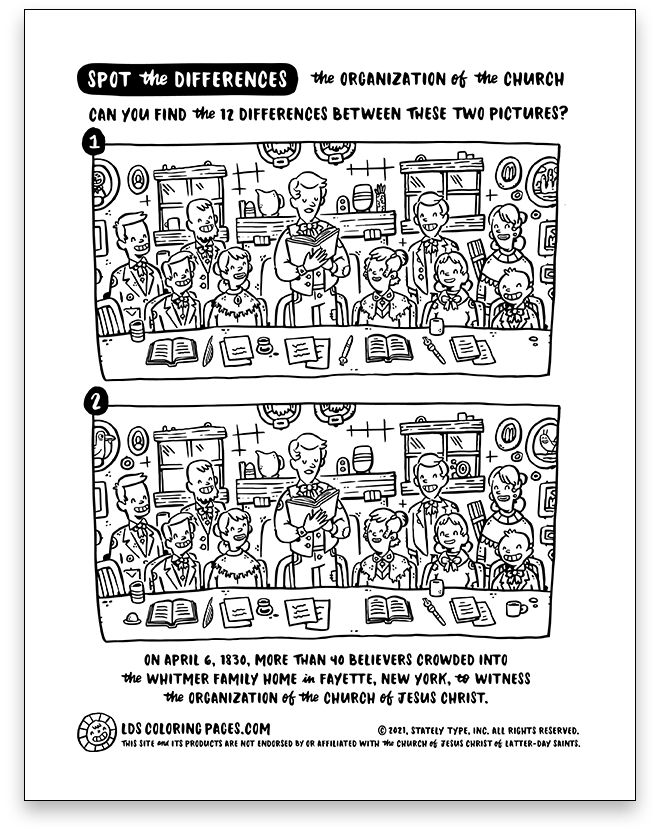 SPOT the DIFFERENCES the ORGANIZATION of the CHURCH

CAN YOU FIND the 12 DIFFERENCES BETWEEN THESE TWO PICTURES?

1

2

ON APRIL 6, 1830, MORE THAN 40 BELIEVERS CROWDED INTO the WHITMER FAMILY HOME in FAYETTE, NEW YORK, to WITNESS the ORGANIZATION of the CHURCH of JESUS CHRIST.

LDS COLORING PAGES.COM

© 2021, STATELY TYPE, INC. ALL RIGHTS RESERVED.

THIS SITE and ITS PRODUCTS ARE NOT ENDORSED BY OR AFFILIATED WITH the CHURCH of JESUS CHRIST of LATTER-DAY SAINTS.