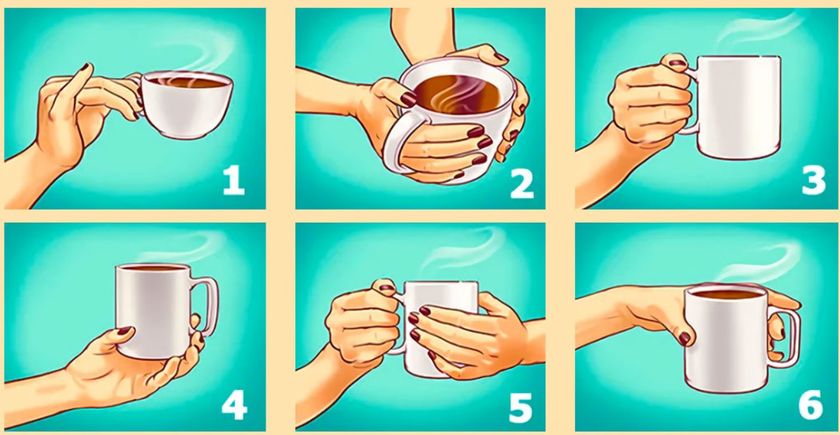 1

2

3

4

5

6