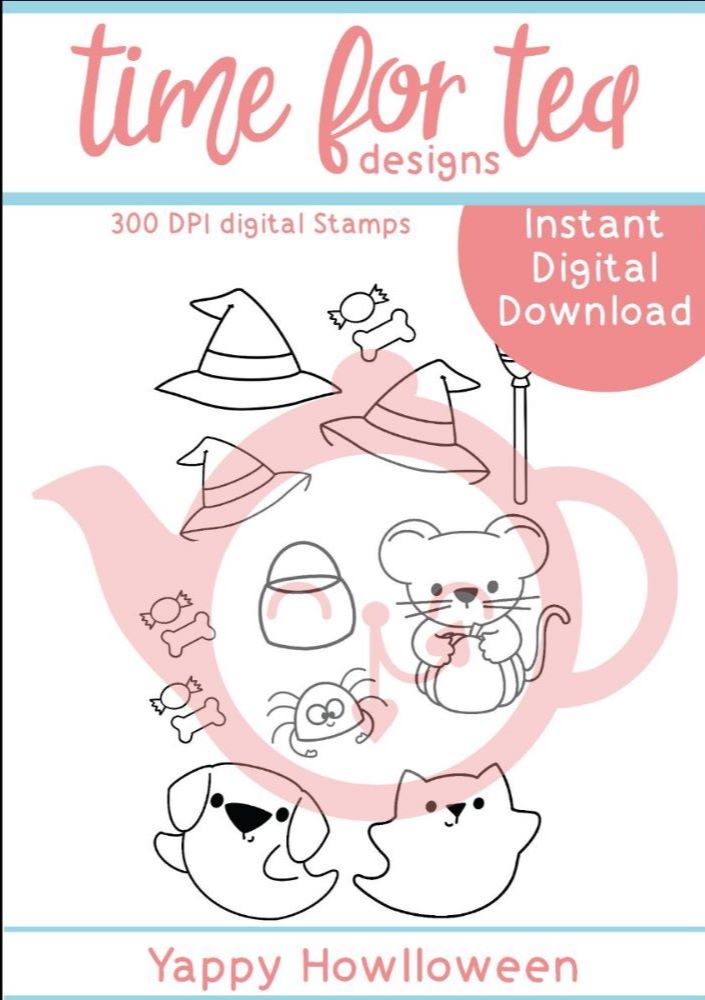 time for tea
designs

300 DPI digital Stamps

Instant Digital Download

Yappy Howlloween